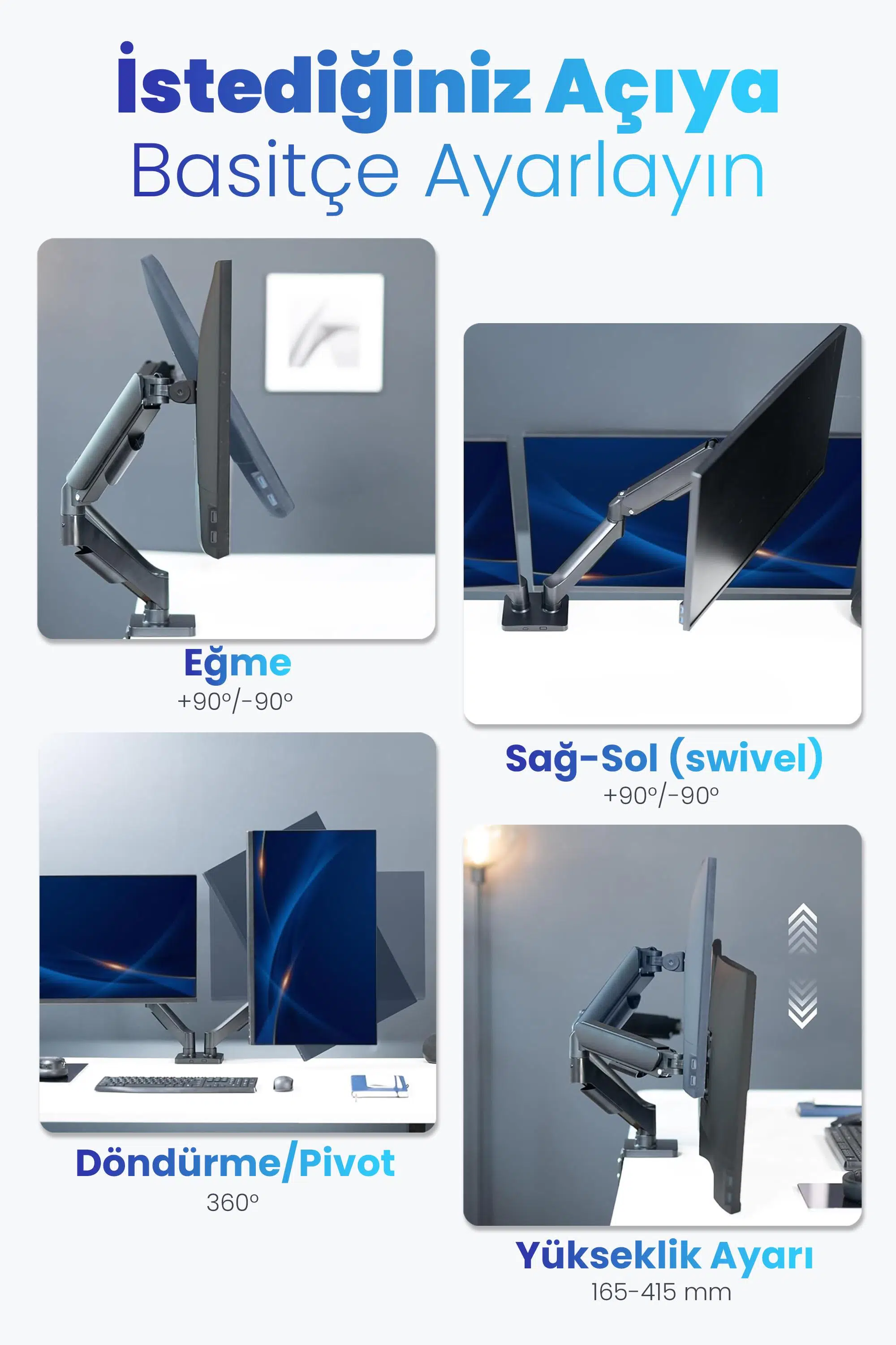 İstediğiniz Açıya
Basitçe Ayarlayın

Eğme
+90º/-90º

Sağ-Sol (swivel)
+90º/-90º

Döndürme/Pivot
360º

Yükseklik Ayarı
165-415 mm