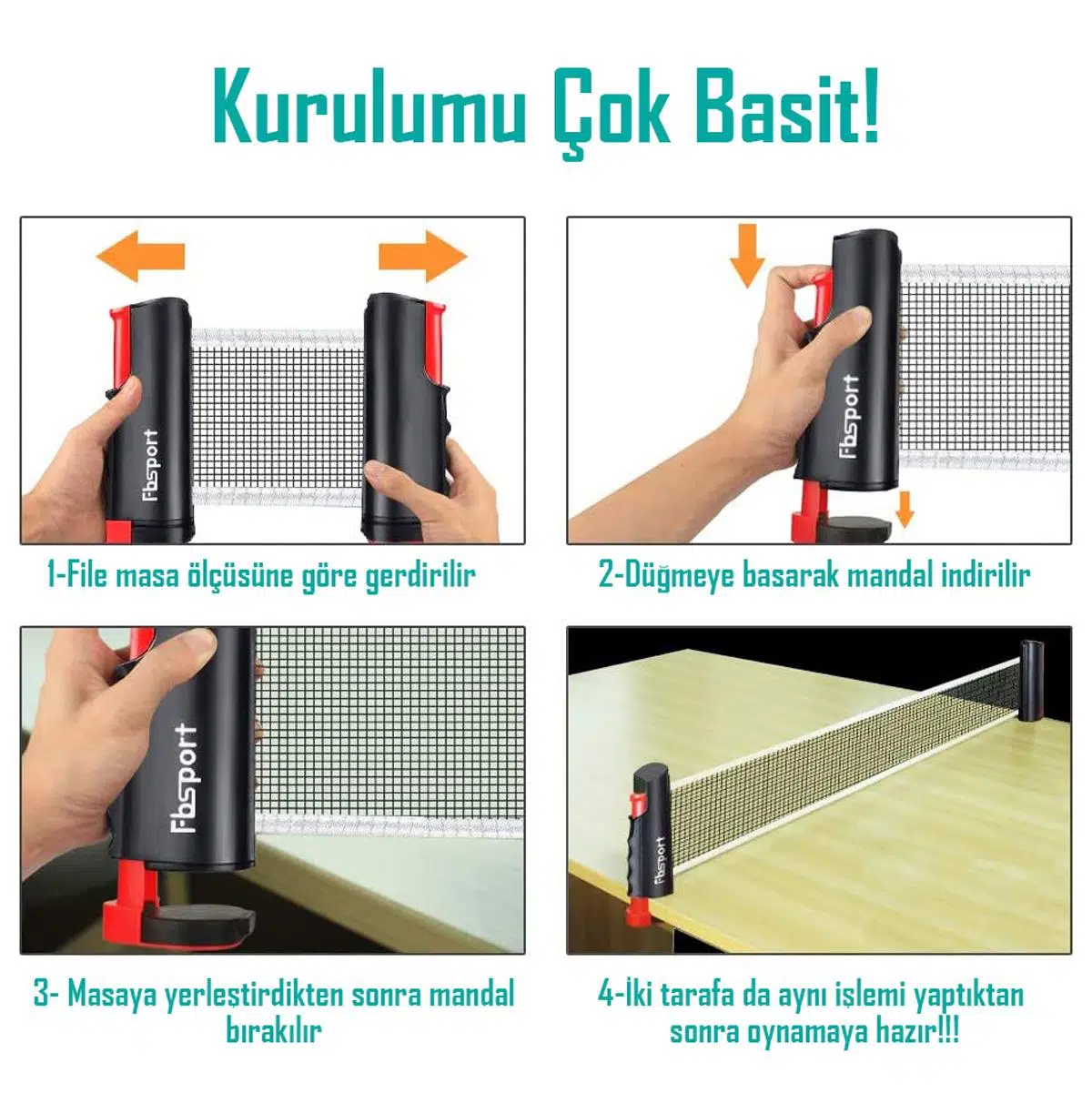 Kurulumu Çok Basit!

Fbsport

1-File masa ölçüsüne göre gerdirilir

Fbsport

2-Düğmeye basarak mandal indirilir

Fbsport

3- Masaya yerleştirdikten sonra mandal bırakılır

Fbsport

4-İki tarafa da aynı işlemi yaptıktan sonra oynamaya hazır!!!