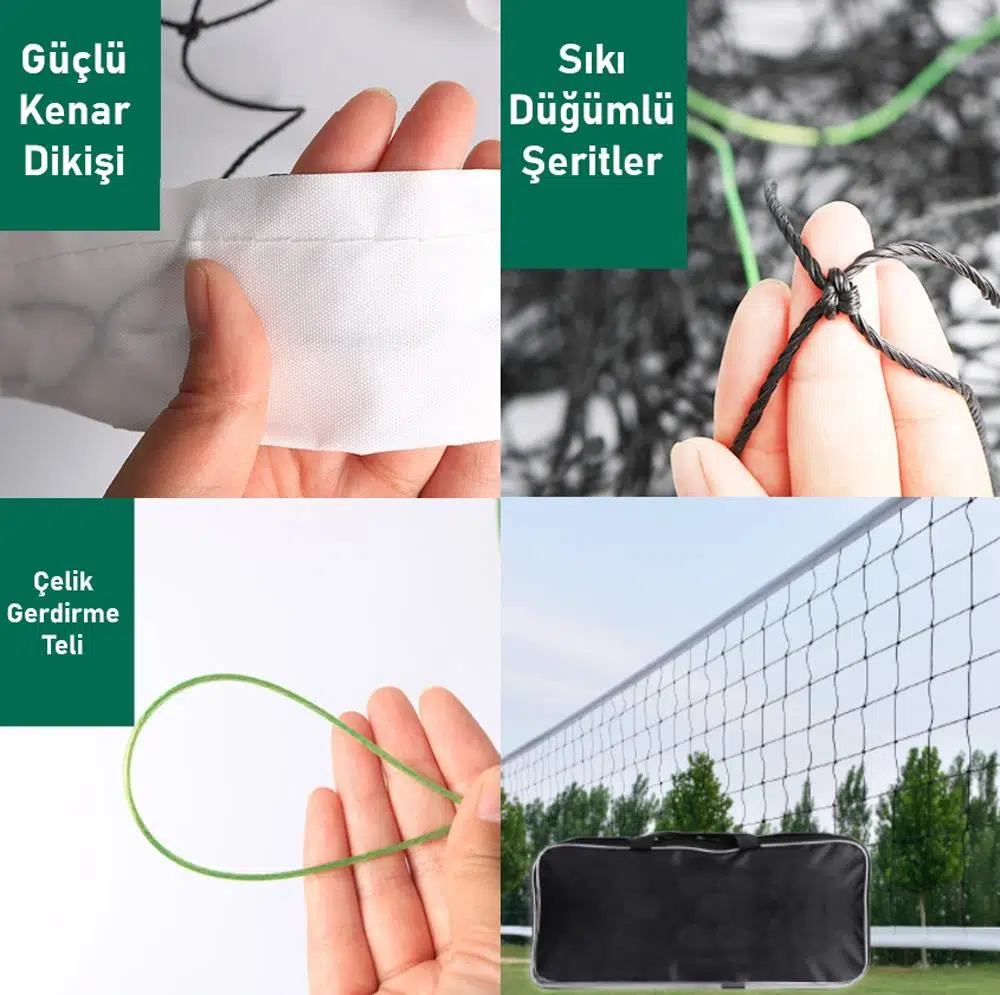 Güçlü Kenar Dikişi

Sıkı Düğümlü Şeritler

Çelik Gerdirme Teli