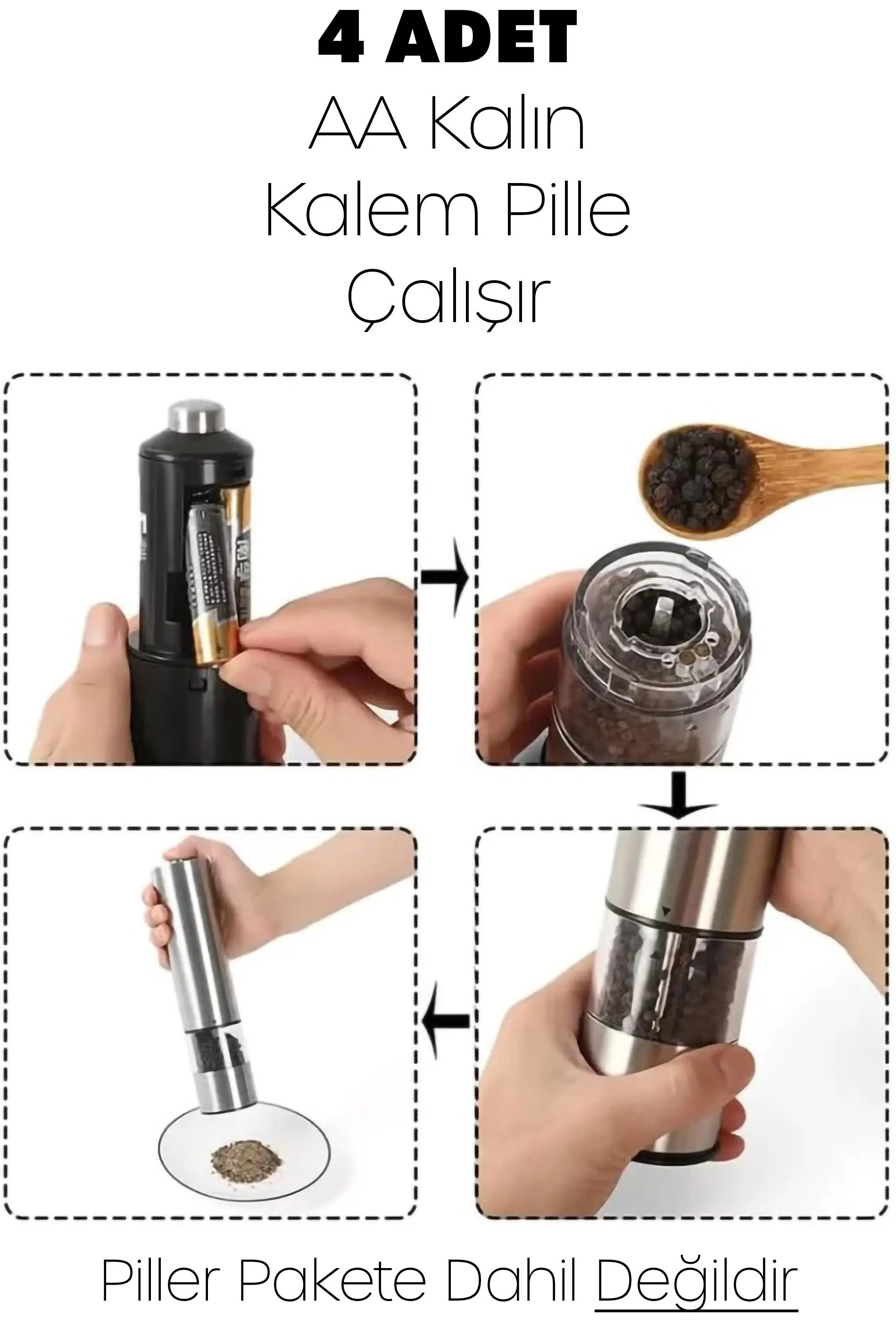 4 ADET
AA Kalın
Kalem Pille
Çalışır

Piller Pakete Dahil Değildir