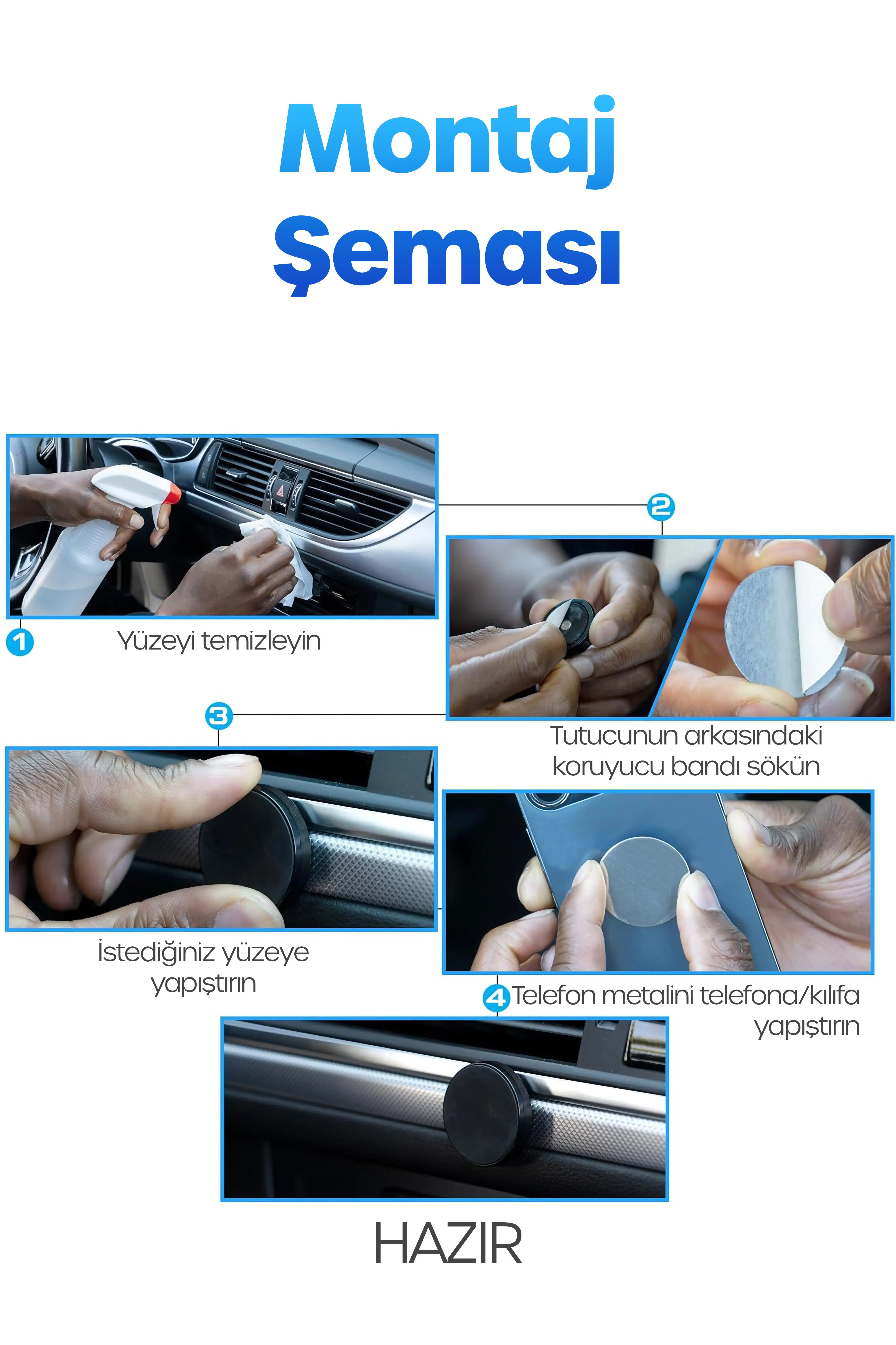 Montaj Şeması

1 Yüzeyi temizleyin

2

Tutucunun arkasındaki koruyucu bandı sökün

3

İstediğiniz yüzeye yapıştırın

4 Telefon metalini telefona/kılıfa yapıştırın

HAZIR