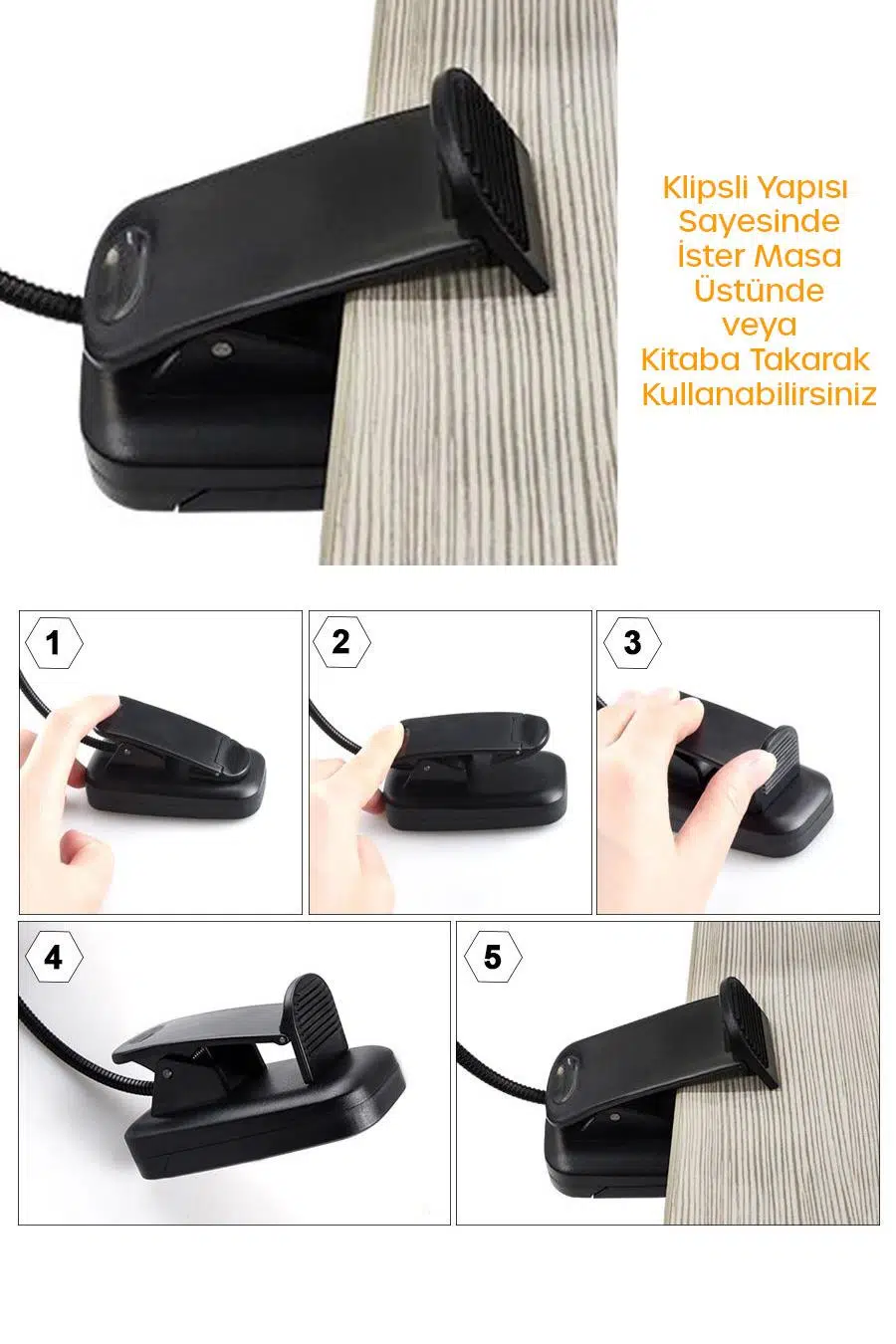 Klipsli Yapısı Sayesinde İster Masa Üstünde veya Kitaba Takarak Kullanabilirsiniz

1

2

3

4

5