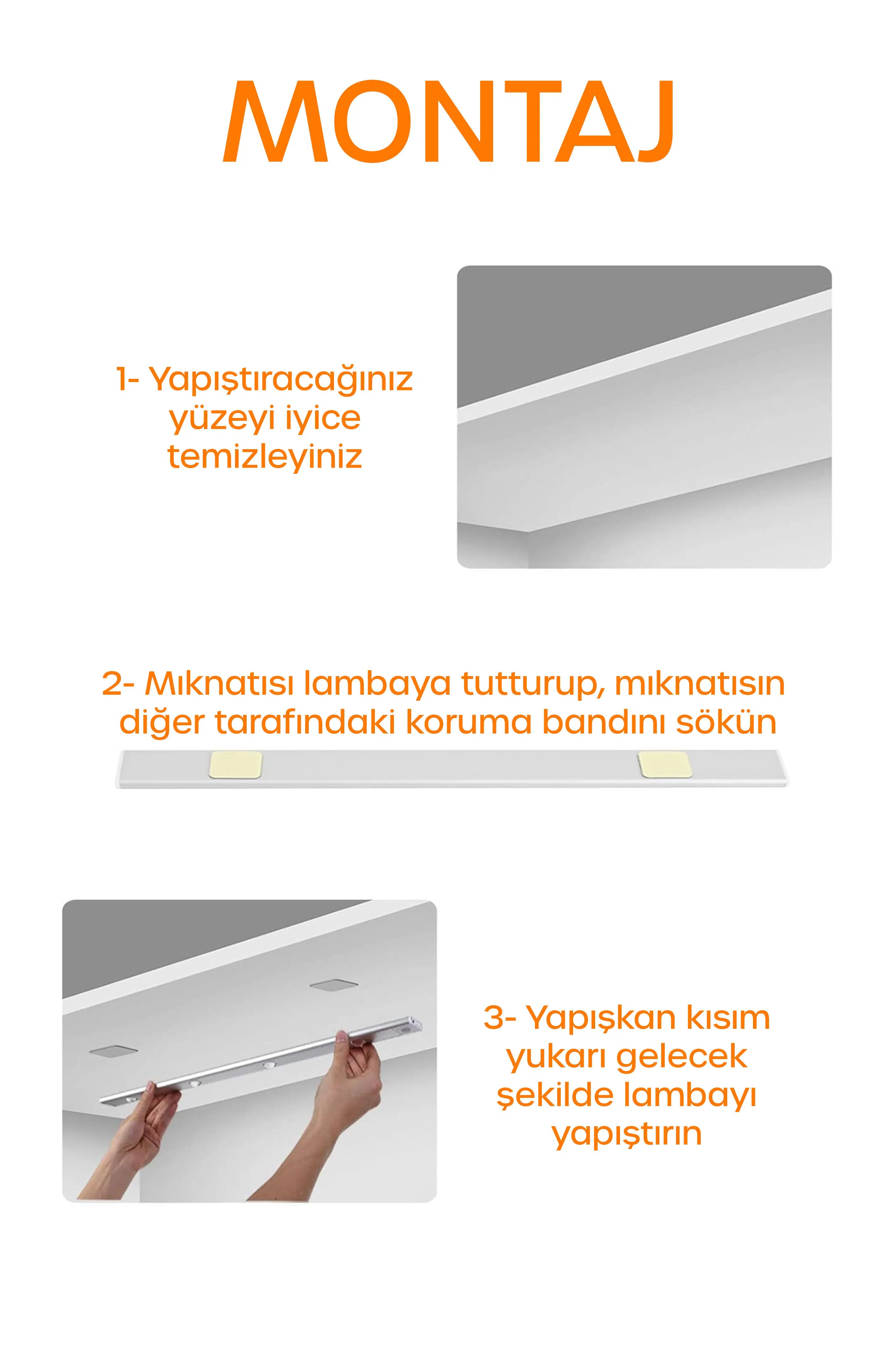 MONTAJ

1- Yapıştıracağınız yüzeyi iyice temizleyiniz

2- Mıknatısı lambaya tutturup, mıknatısın diğer tarafındaki koruma bandını sökün

3- Yapışkan kısım yukarı gelecek şekilde lambayı yapıştırın