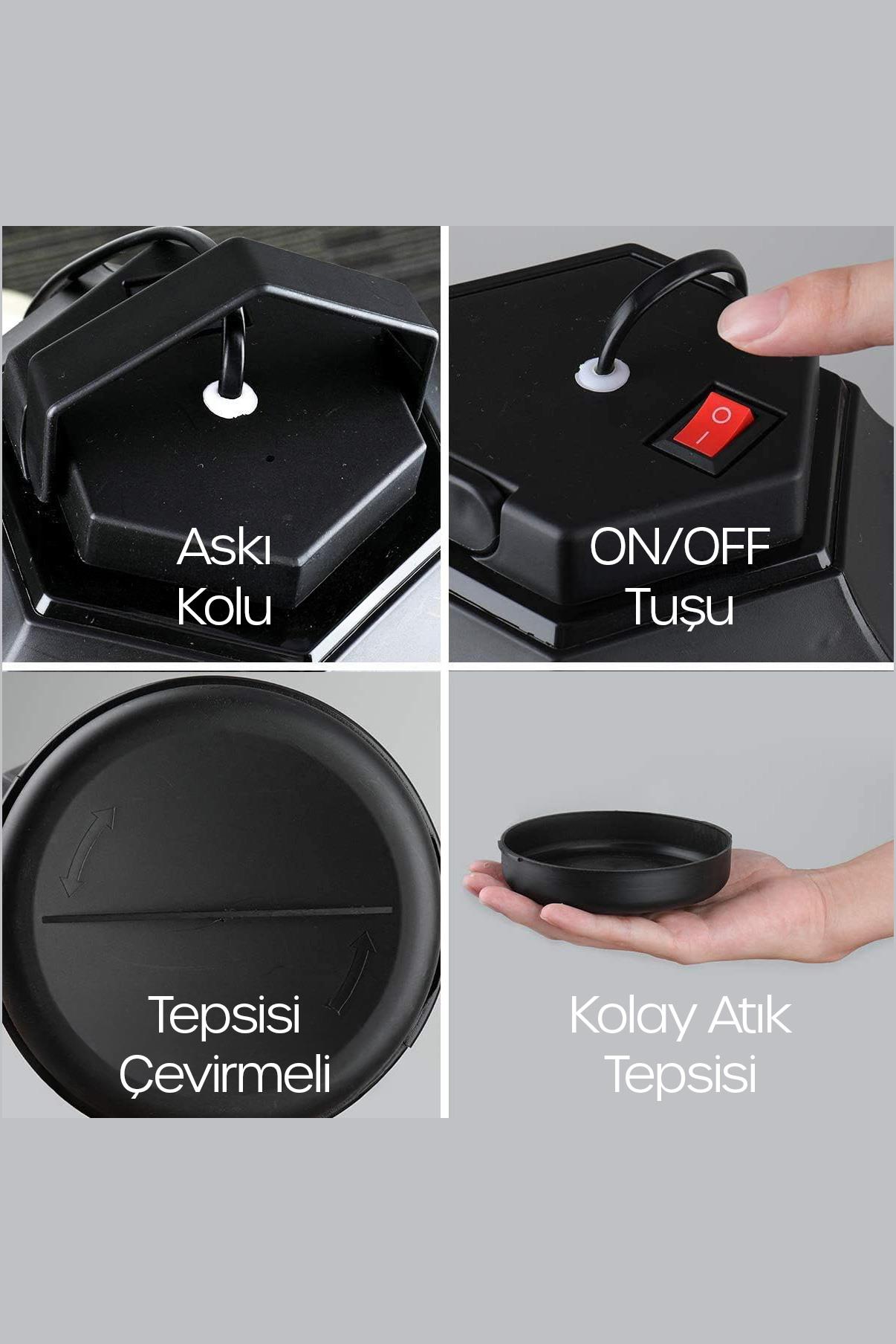 Askı Kolu

ON/OFF Tuşu

Tepsisi Çevirmeli

Kolay Atık Tepsisi