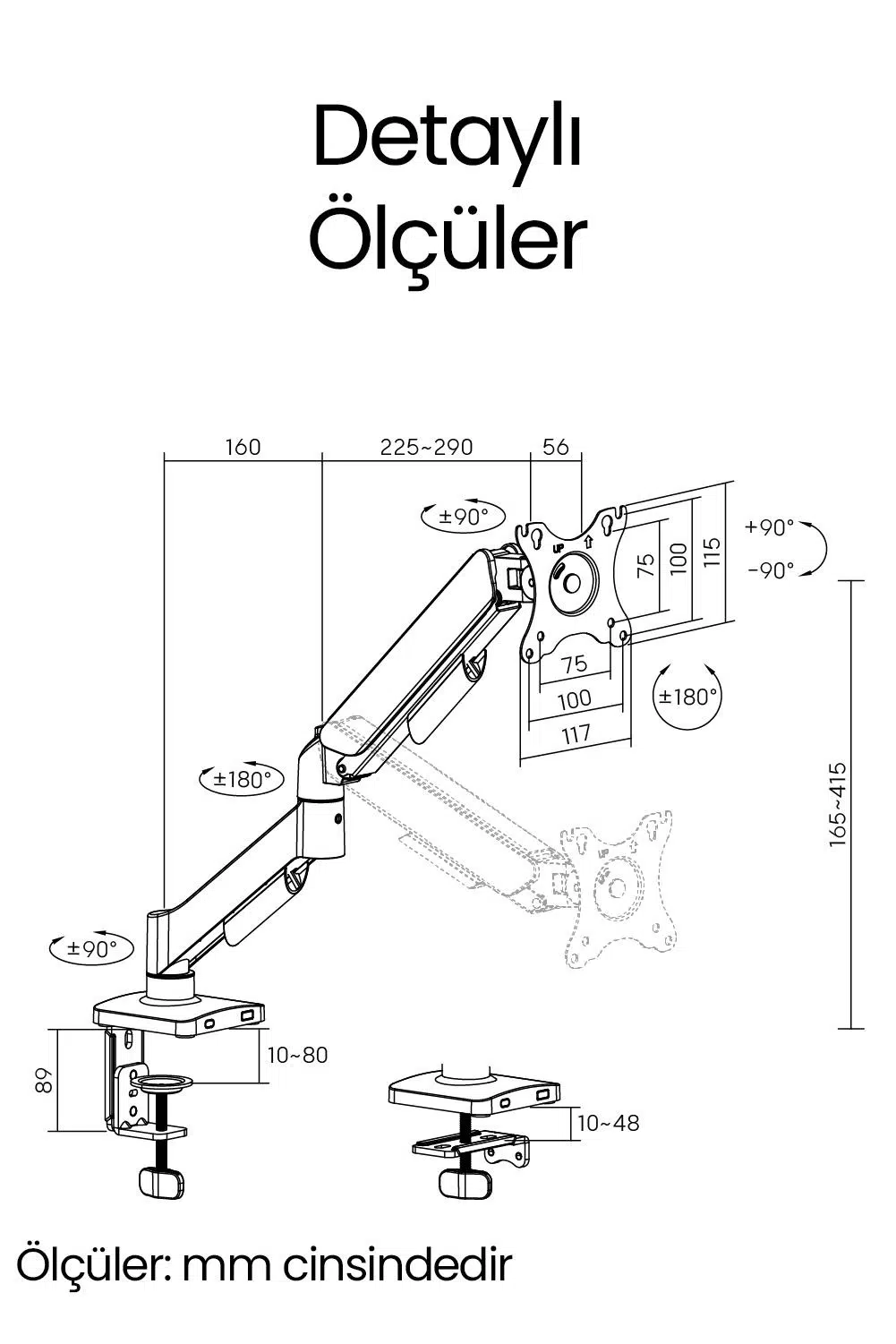 Detaylı
Ölçüler

160
225~290
56

±90°
UP
75
100
115
+90°
-90°
75
100
117
±180°

±180°

165~415

±90°

89
10~80
10~48

Ölçüler: mm cinsindedir